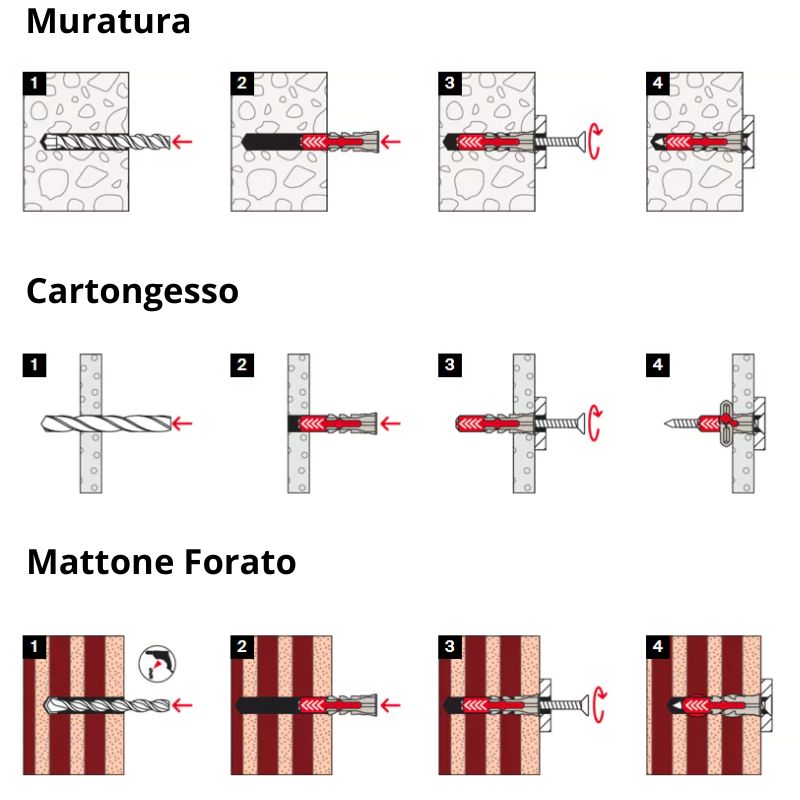 Muratura

1

2

3

4

Cartongesso

1

2

3

4

Mattone Forato

1

2

3

4